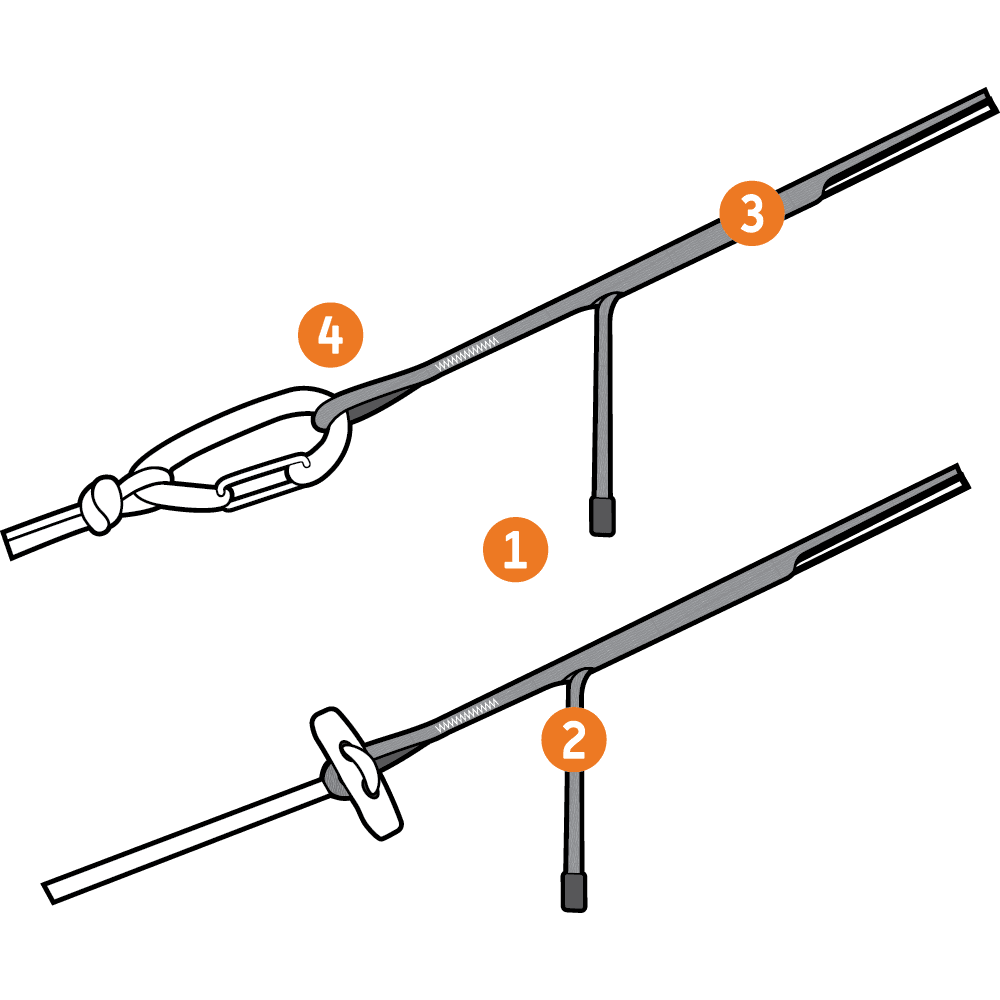 3

4

1

2